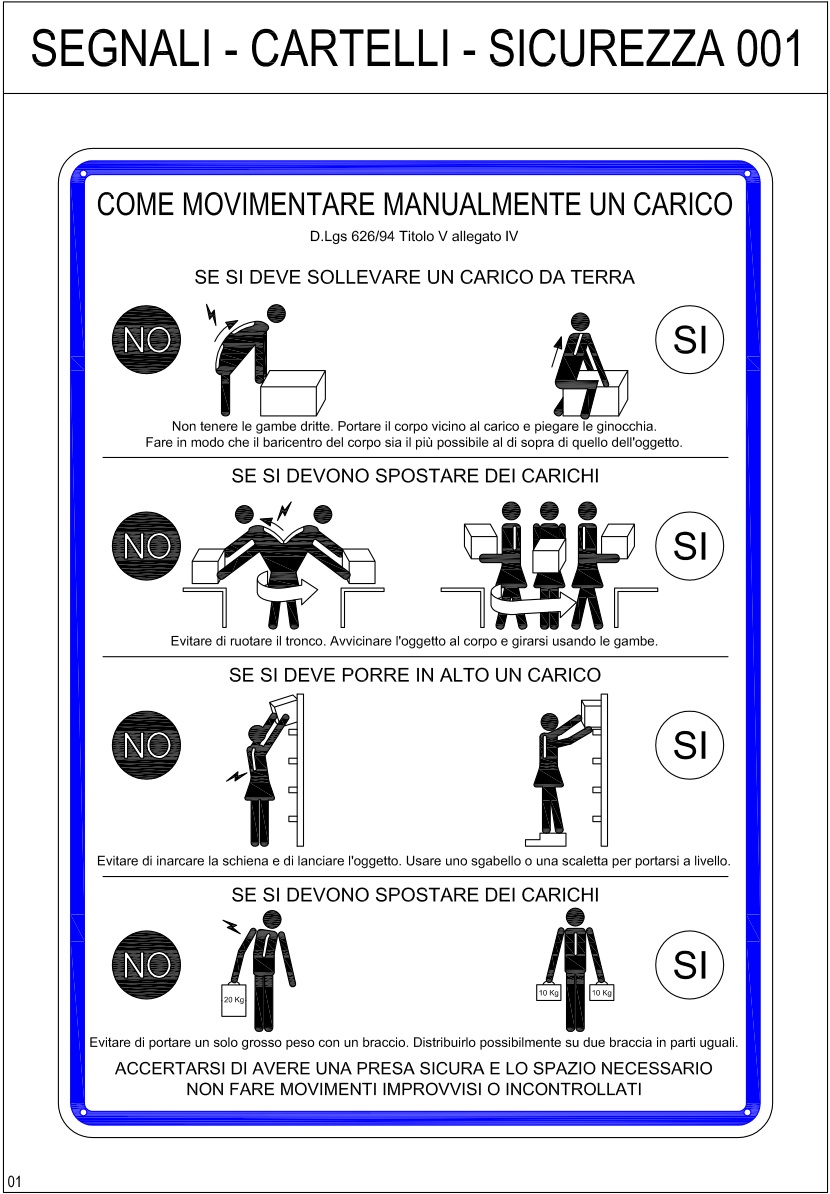 SEGNALI - CARTELLI - SICUREZZA 001

COME MOVIMENTARE MANUALMENTE UN CARICO

D.Lgs 626/94 Titolo V allegato IV

SE SI DEVE SOLLEVARE UN CARICO DA TERRA

NO

SI

Non tenere le gambe dritte. Portare il corpo vicino al carico e piegare le ginocchia. Fare in modo che il baricentro del corpo sia il più possibile al di sopra di quello dell'oggetto.

SE SI DEVONO SPOSTARE DEI CARICHI

NO

SI

Evitare di ruotare il tronco. Avvicinare l'oggetto al corpo e girarsi usando le gambe.

SE SI DEVE PORRE IN ALTO UN CARICO

NO

SI

Evitare di inarcare la schiena e di lanciare l'oggetto. Usare uno sgabello o una scaletta per portarsi a livello.

SE SI DEVONO SPOSTARE DEI CARICHI

NO

20 Kg

10 Kg

10 Kg

SI

Evitare di portare un solo grosso peso con un braccio. Distribuirlo possibilmente su due braccia in parti uguali.

ACCERTARSI DI AVERE UNA PRESA SICURA E LO SPAZIO NECESSARIO
NON FARE MOVIMENTI IMPROVVISI O INCONTROLLATI

01